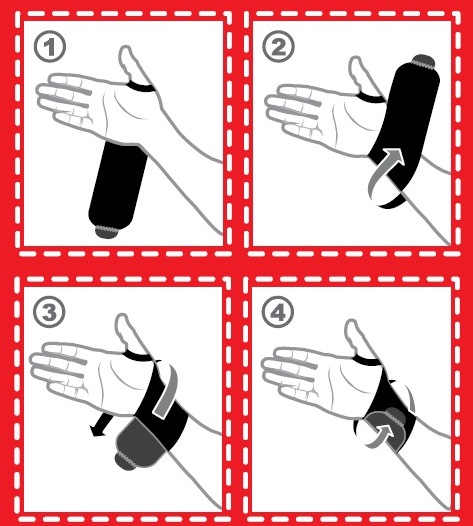 1

2

3

4